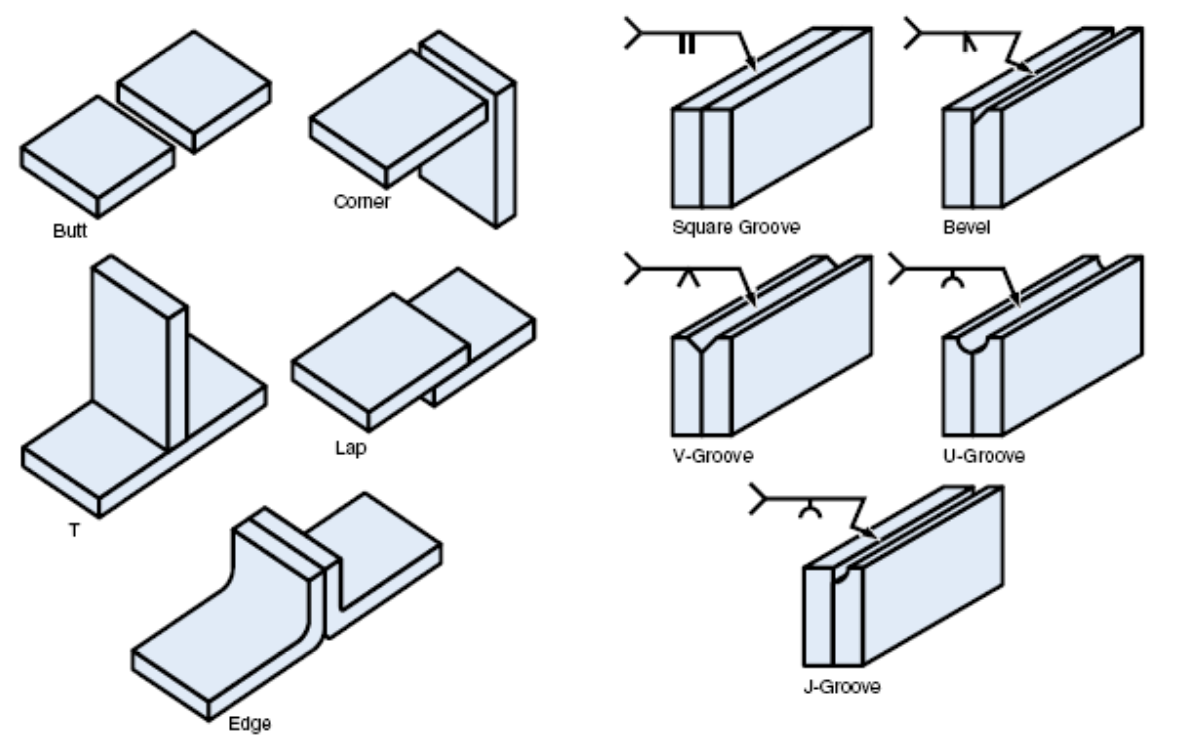 Butt

Corner

T

Lap

Edge

Square Groove

Bevel

V-Groove

U-Groove

J-Groove