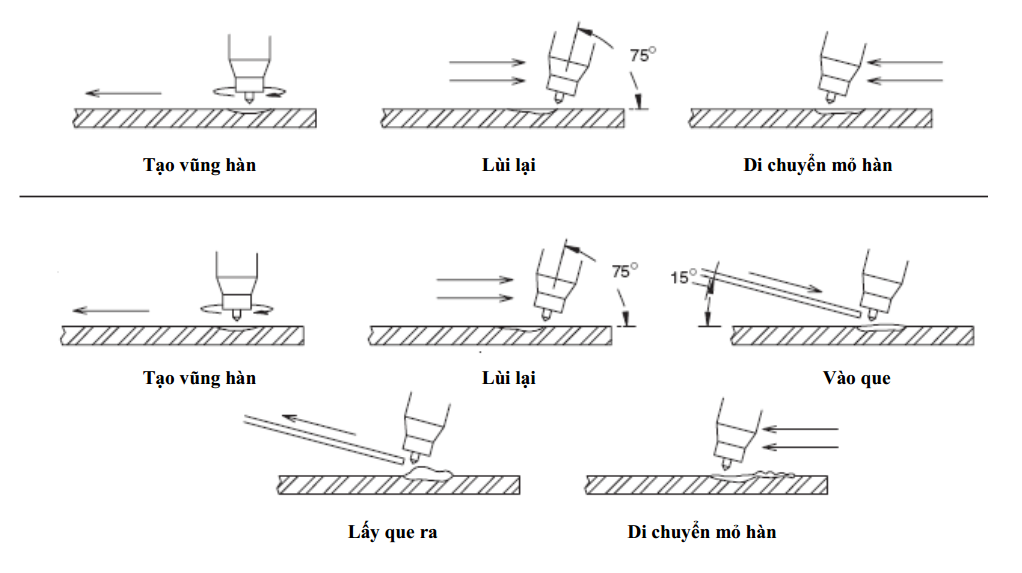 75°

Tạo vũng hàn

Lùi lại

Di chuyển mỏ hàn

75°

15°

Tạo vũng hàn

Lùi lại

Vào que

Lấy que ra

Di chuyển mỏ hàn